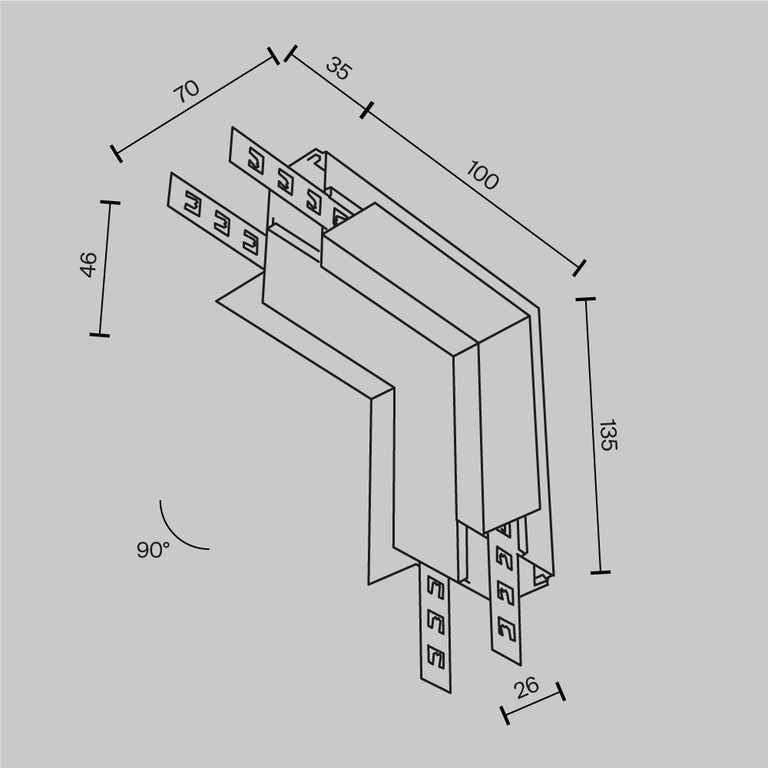 70

35

100

46

135

90°

26