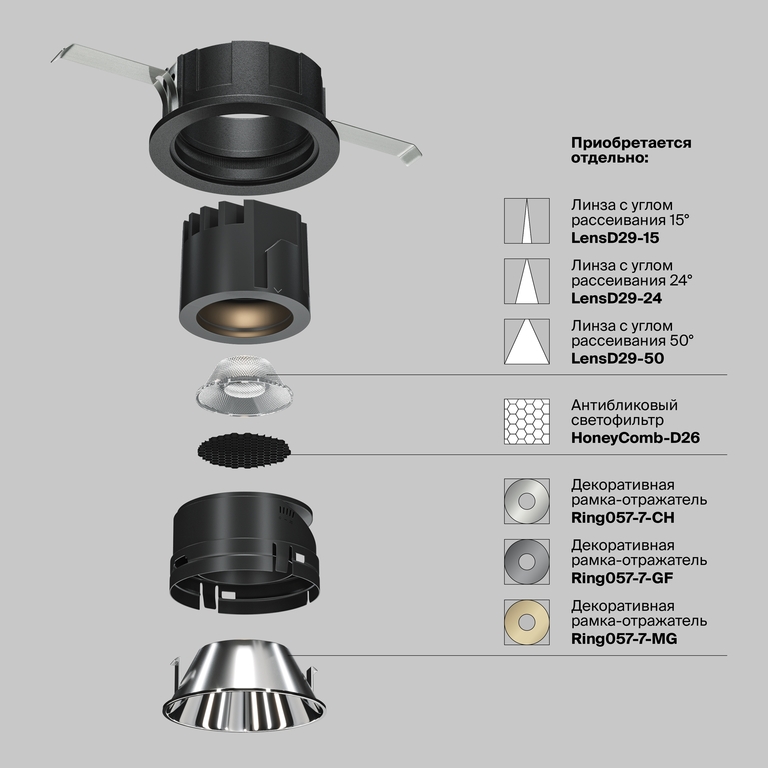 Приобретается отдельно:

Линза с углом рассеивания 15°
LensD29-15

Линза с углом рассеивания 24°
LensD29-24

Линза с углом рассеивания 50°
LensD29-50

Антибликовый светофильтр
HoneyComb-D26

Декоративная рамка-отражатель
Ring057-7-CH

Декоративная рамка-отражатель
Ring057-7-GF

Декоративная рамка-отражатель
Ring057-7-MG