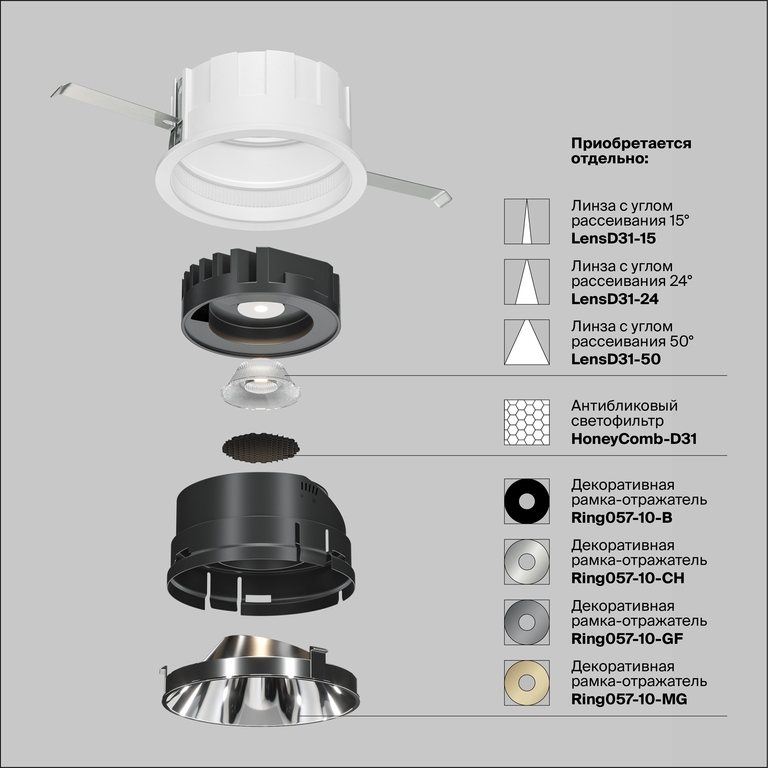 Приобретается отдельно:

Линза с углом рассеивания 15°
LensD31-15

Линза с углом рассеивания 24°
LensD31-24

Линза с углом рассеивания 50°
LensD31-50

Антибликовый светофильтр
HoneyComb-D31

Декоративная рамка-отражатель
Ring057-10-B

Декоративная рамка-отражатель
Ring057-10-CH

Декоративная рамка-отражатель
Ring057-10-GF

Декоративная рамка-отражатель
Ring057-10-MG